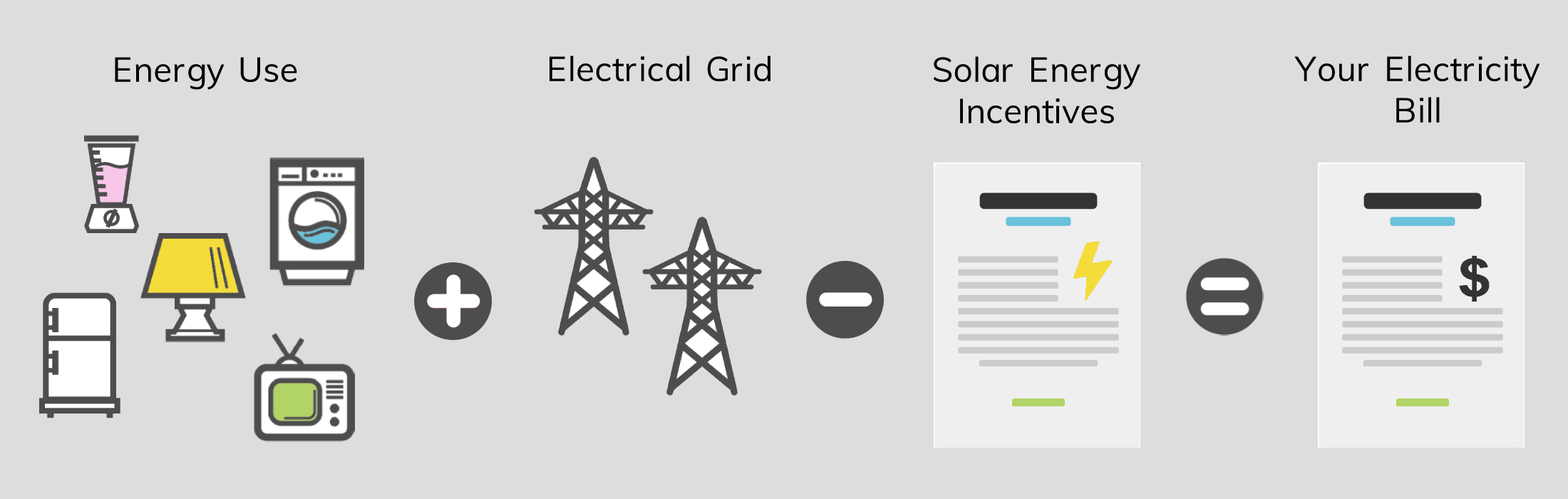 Energy Use

Electrical Grid

Solar Energy Incentives

Your Electricity Bill

$